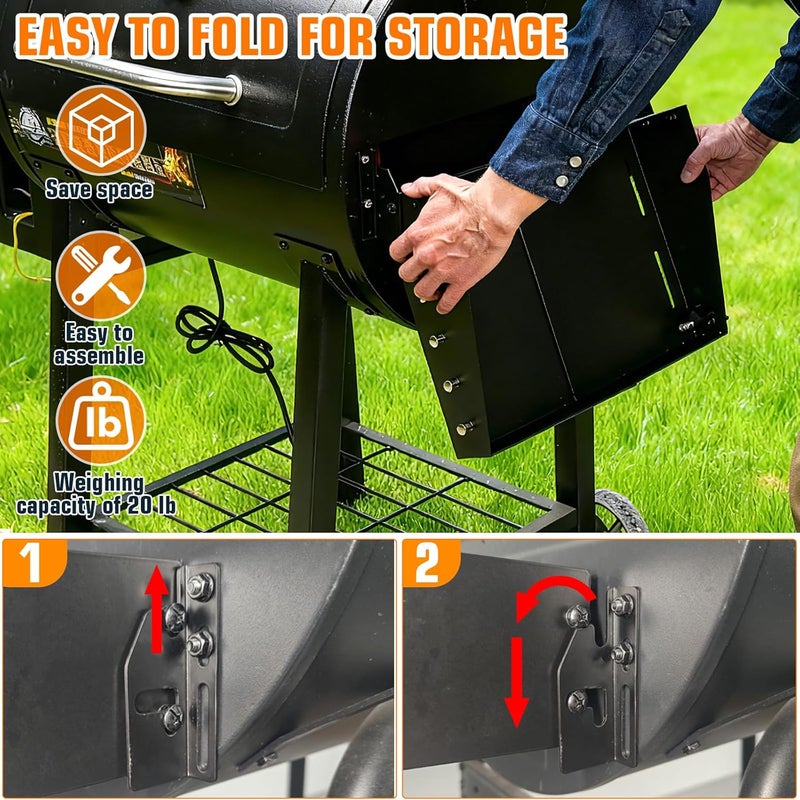 EASY TO FOLD FOR STORAGE

Save space

Easy to assemble

lb

Weighing capacity of 20 lb

1

2